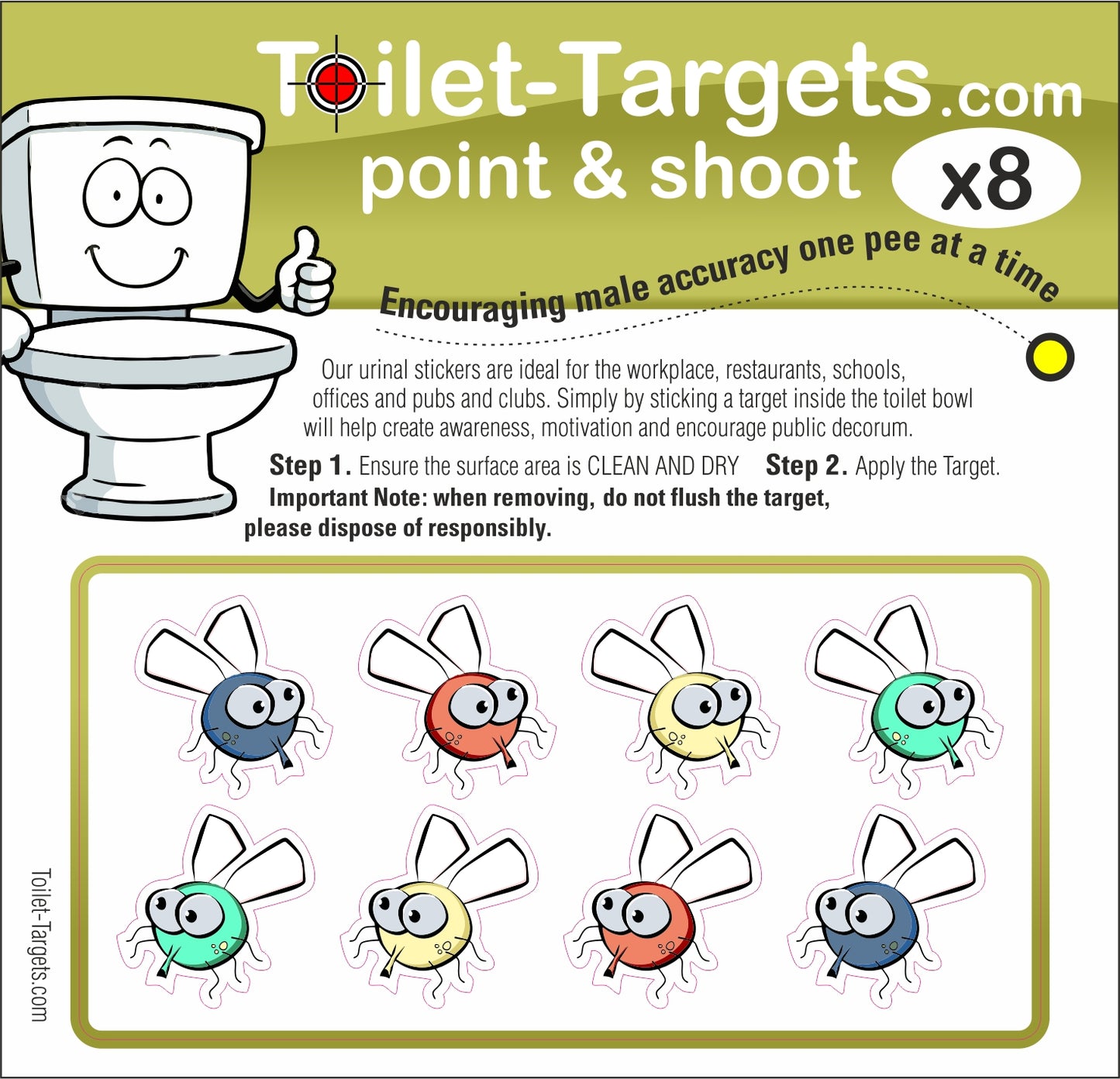 Toilet-Targets.com
point & shoot x8

Encouraging male accuracy one pee at a time

Our urinal stickers are ideal for the workplace, restaurants, schools, offices and pubs and clubs. Simply by sticking a target inside the toilet bowl will help create awareness, motivation and encourage public decorum.

Step 1. Ensure the surface area is CLEAN AND DRY Step 2. Apply the Target.
Important Note: when removing, do not flush the target, please dispose of responsibly.

Toilet-Targets.com